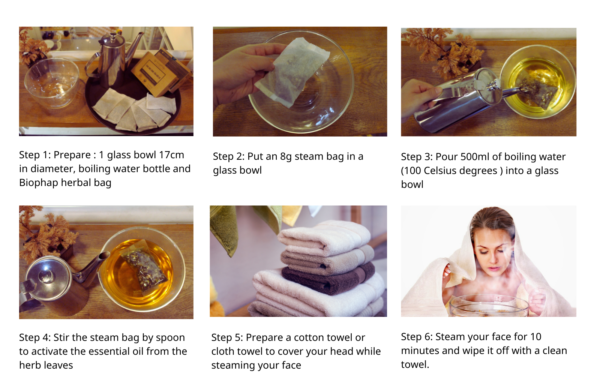 Step 1: Prepare : 1 glass bowl 17cm in diameter, boiling water bottle and Biophap herbal bag

Step 2: Put an 8g steam bag in a glass bowl

Step 3: Pour 500ml of boiling water (100 Celsius degrees ) into a glass bowl

Step 4: Stir the steam bag by spoon to activate the essential oil from the herb leaves

Step 5: Prepare a cotton towel or cloth towel to cover your head while steaming your face

Step 6: Steam your face for 10 minutes and wipe it off with a clean towel.