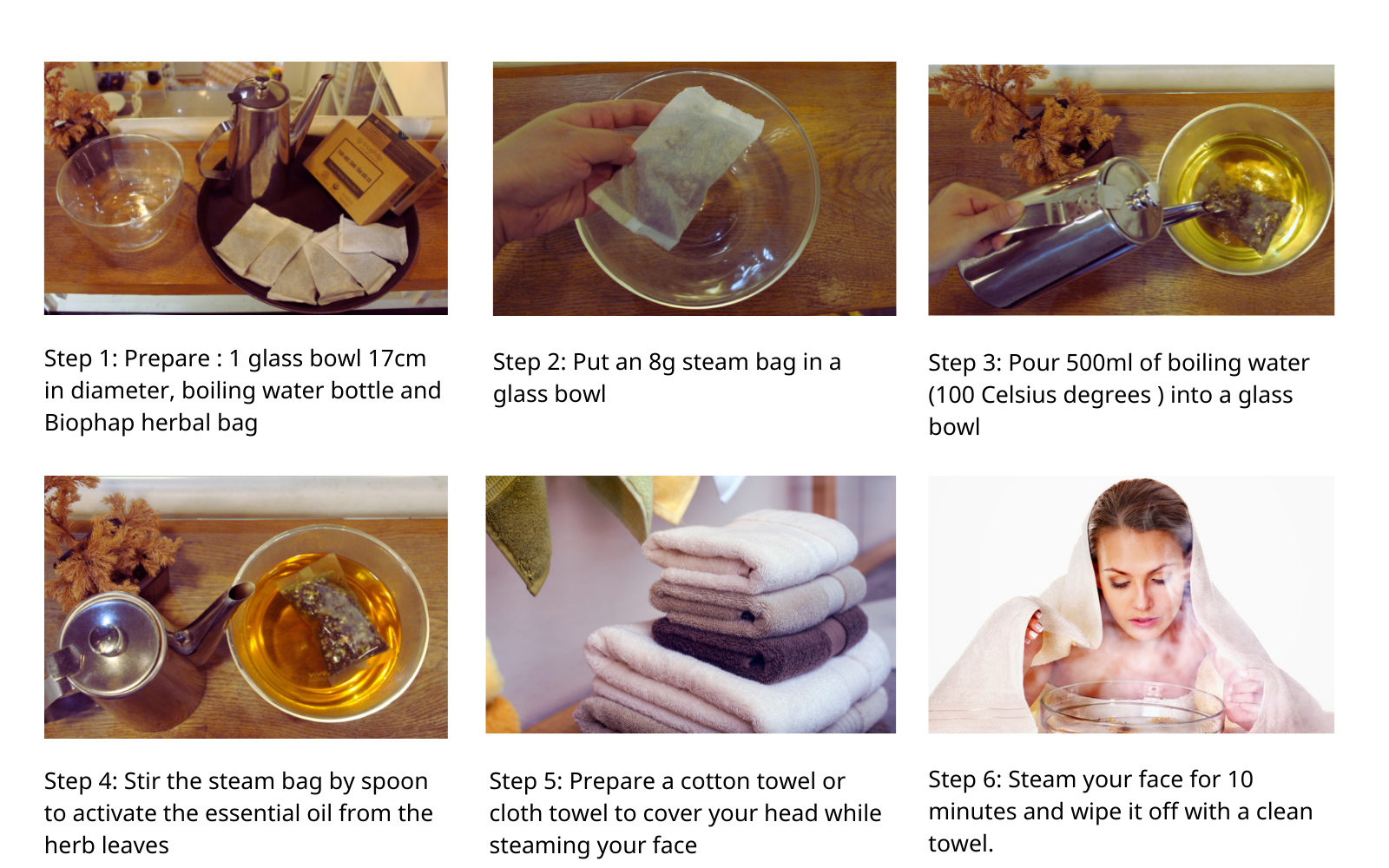 Step 1: Prepare : 1 glass bowl 17cm in diameter, boiling water bottle and Biophap herbal bag

Step 2: Put an 8g steam bag in a glass bowl

Step 3: Pour 500ml of boiling water (100 Celsius degrees ) into a glass bowl

Step 4: Stir the steam bag by spoon to activate the essential oil from the herb leaves

Step 5: Prepare a cotton towel or cloth towel to cover your head while steaming your face

Step 6: Steam your face for 10 minutes and wipe it off with a clean towel.