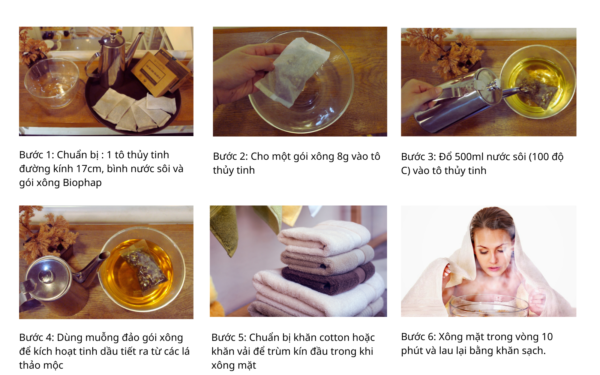 Bước 1: Chuẩn bị : 1 tô thủy tinh đường kính 17cm, bình nước sôi và gói xông Biophap

Bước 2: Cho một gói xông 8g vào tô thủy tinh

Bước 3: Đổ 500ml nước sôi (100 độ C) vào tô thủy tinh

Bước 4: Dùng muỗng đảo gói xông để kích hoạt tinh dầu tiết ra từ các lá thảo mộc

Bước 5: Chuẩn bị khăn cotton hoặc khăn vải để trùm kín đầu trong khi xông mặt

Bước 6: Xông mặt trong vòng 10 phút và lau lại bằng khăn sạch.