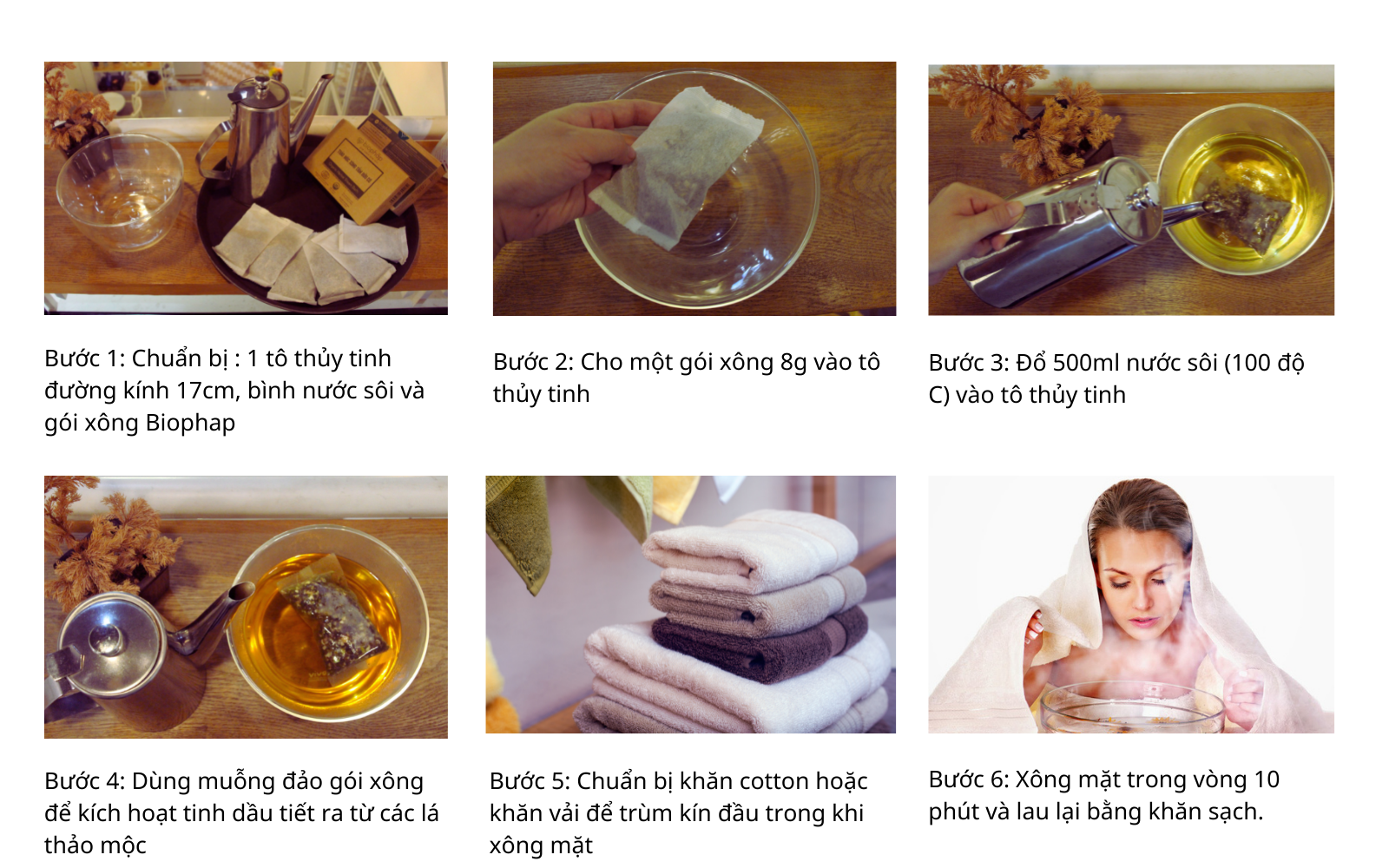 Bước 1: Chuẩn bị : 1 tô thủy tinh đường kính 17cm, bình nước sôi và gói xông Biophap

Bước 2: Cho một gói xông 8g vào tô thủy tinh

Bước 3: Đổ 500ml nước sôi (100 độ C) vào tô thủy tinh

Bước 4: Dùng muỗng đảo gói xông để kích hoạt tinh dầu tiết ra từ các lá thảo mộc

Bước 5: Chuẩn bị khăn cotton hoặc khăn vải để trùm kín đầu trong khi xông mặt

Bước 6: Xông mặt trong vòng 10 phút và lau lại bằng khăn sạch.